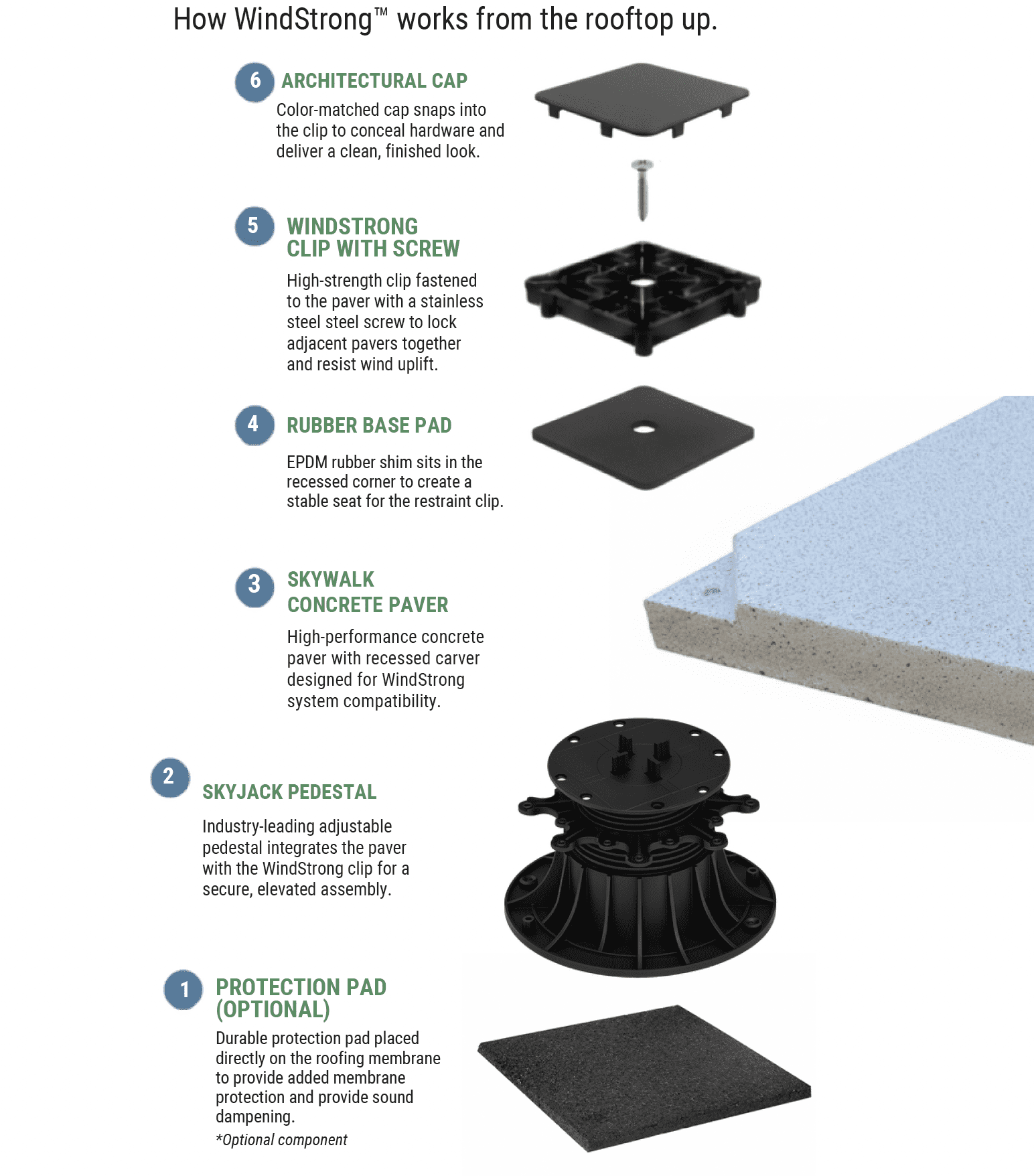 How WindStrong™ works from the rooftop up.

6 ARCHITECTURAL CAP
Color-matched cap snaps into the clip to conceal hardware and deliver a clean, finished look.

5 WINDSTRONG CLIP WITH SCREW
High-strength clip fastened to the paver with a stainless steel steel screw to lock adjacent pavers together and resist wind uplift.

4 RUBBER BASE PAD
EPDM rubber shim sits in the recessed corner to create a stable seat for the restraint clip.

3 SKYWALK CONCRETE PAVER
High-performance concrete paver with recessed carver designed for WindStrong system compatibility.

2 SKYJACK PEDESTAL
Industry-leading adjustable pedestal integrates the paver with the WindStrong clip for a secure, elevated assembly.

1 PROTECTION PAD (OPTIONAL)
Durable protection pad placed directly on the roofing membrane to provide added membrane protection and provide sound dampening.
*Optional component